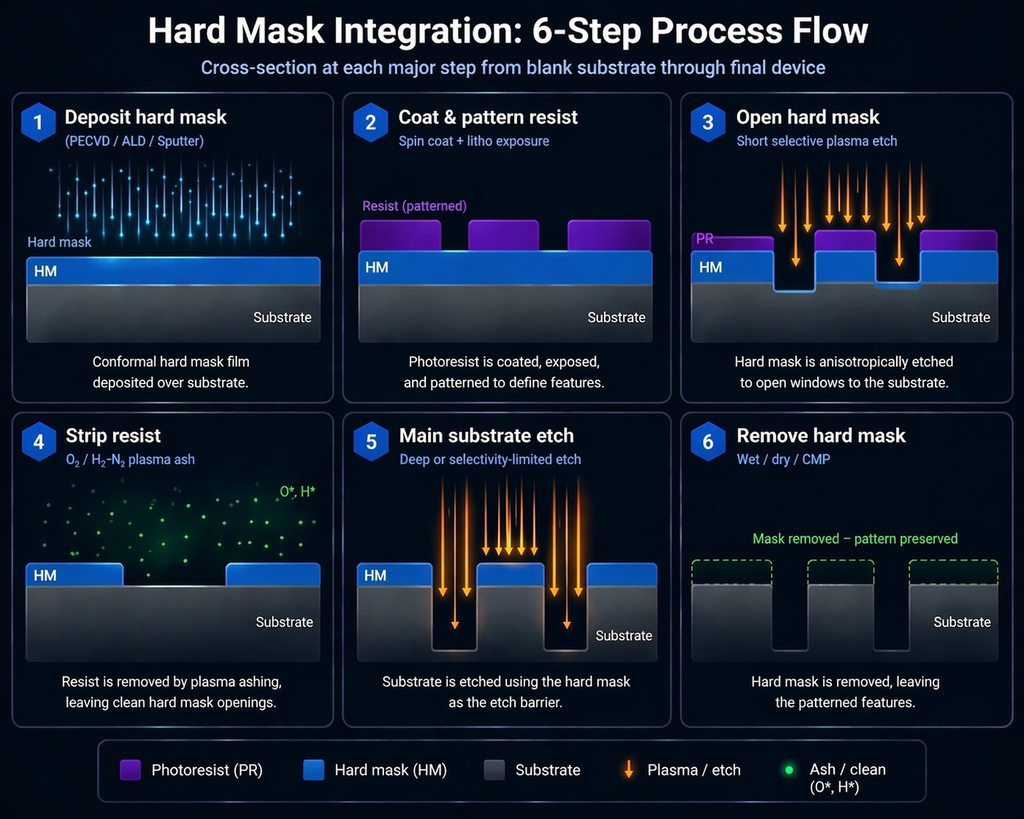 Hard Mask Integration: 6-Step Process Flow

Cross-section at each major step from blank substrate through final device

1 Deposit hard mask
(PECVD / ALD / Sputter)

Hard mask
HM
Substrate

Conformal hard mask film deposited over substrate.

2 Coat & pattern resist
Spin coat + litho exposure

Resist (patterned)
HM
Substrate

Photoresist is coated, exposed, and patterned to define features.

3 Open hard mask
Short selective plasma etch

PR
HM
Substrate

Hard mask is anisotropically etched to open windows to the substrate.

4 Strip resist
$O_2$ / $H_2$-$N_2$ plasma ash

O*, H*
HM
Substrate

Resist is removed by plasma ashing, leaving clean hard mask openings.

5 Main substrate etch
Deep or selectivity-limited etch

HM
Substrate

Substrate is etched using the hard mask as the etch barrier.

6 Remove hard mask
Wet / dry / CMP

Mask removed – pattern preserved
Substrate

Hard mask is removed, leaving the patterned features.

Photoresist (PR)
Hard mask (HM)
Substrate
Plasma / etch
Ash / clean (O*, H*)